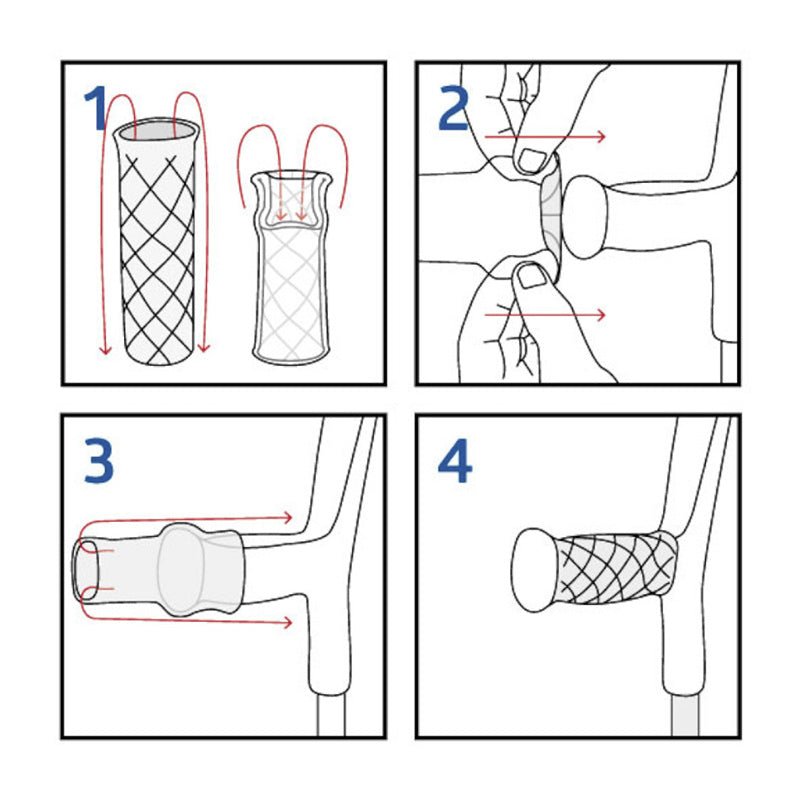 1

2

3

4